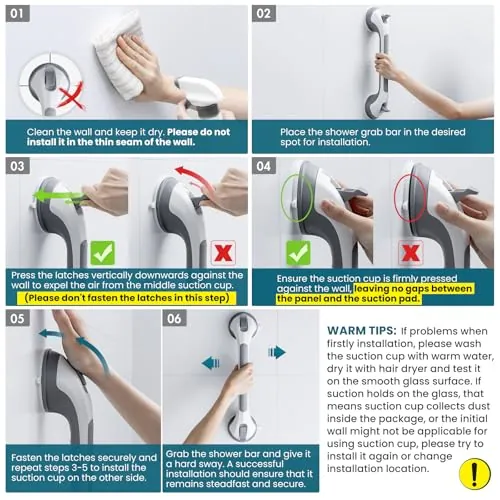 01

Clean the wall and keep it dry. Please do not install it in the thin seam of the wall.

02

Place the shower grab bar in the desired spot for installation.

03

Press the latches vertically downwards against the wall to expel the air from the middle suction cup. (Please don't fasten the latches in this step)

04

Ensure the suction cup is firmly pressed against the wall, leaving no gaps between the panel and the suction pad.

05

Fasten the latches securely and repeat steps 3-5 to install the suction cup on the other side.

06

Grab the shower bar and give it a hard sway. A successful installation should ensure that it remains steadfast and secure.

WARM TIPS: If problems when firstly installation, please wash the suction cup with warm water, dry it with hair dryer and test it on the smooth glass surface. If suction holds on the glass, that means suction cup collects dust inside the package, or the initial wall might not be applicable for using suction cup, please try to install it again or change installation location.

!